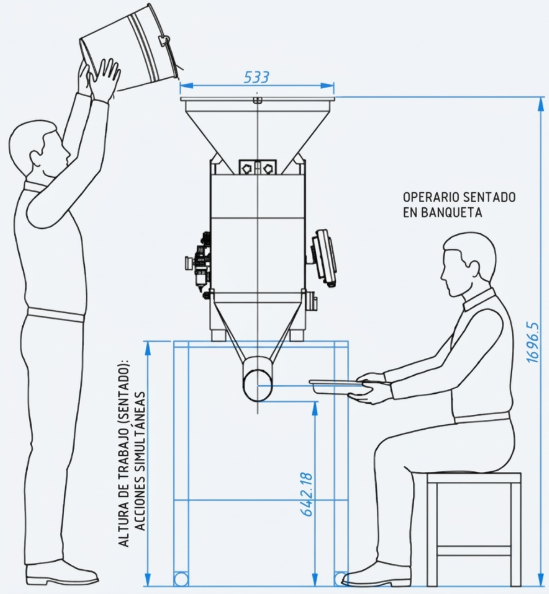 533

OPERARIO SENTADO EN BANQUETA

1696.5

ALTURA DE TRABAJO (SENTADO): ACCIONES SIMULTÁNEAS

642.18